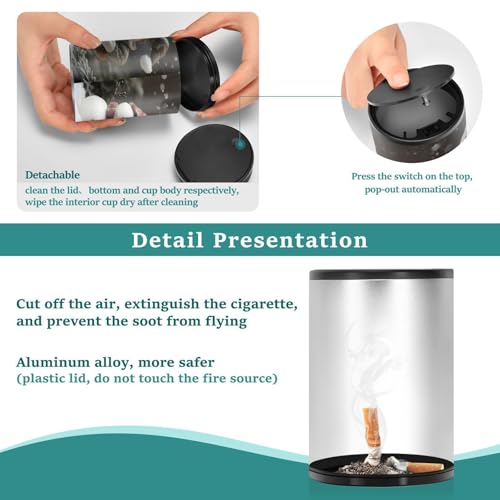 Detachable
clean the lid. bottom and cup body respectively, wipe the interior cup dry after cleaning

Press the switch on the top, pop-out automatically

Detail Presentation

Cut off the air, extinguish the cigarette, and prevent the soot from flying

Aluminum alloy, more safer
(plastic lid, do not touch the fire source)