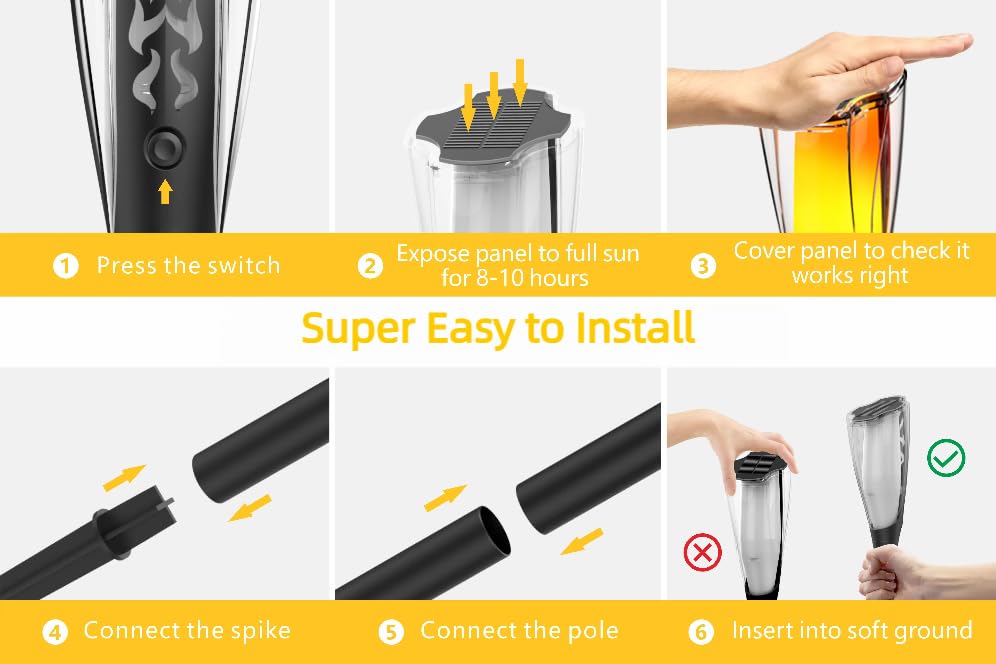 1 Press the switch

2 Expose panel to full sun for 8-10 hours

3 Cover panel to check it works right

Super Easy to Install

4 Connect the spike

5 Connect the pole

6 Insert into soft ground