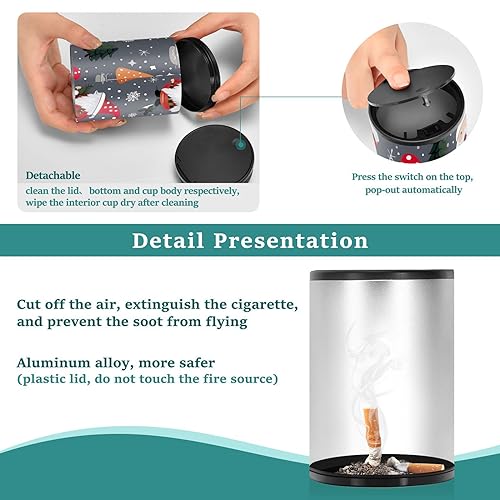 Detachable
clean the lid、bottom and cup body respectively, wipe the interior cup dry after cleaning

Press the switch on the top, pop-out automatically

Detail Presentation

Cut off the air, extinguish the cigarette, and prevent the soot from flying

Aluminum alloy, more safer
(plastic lid, do not touch the fire source)