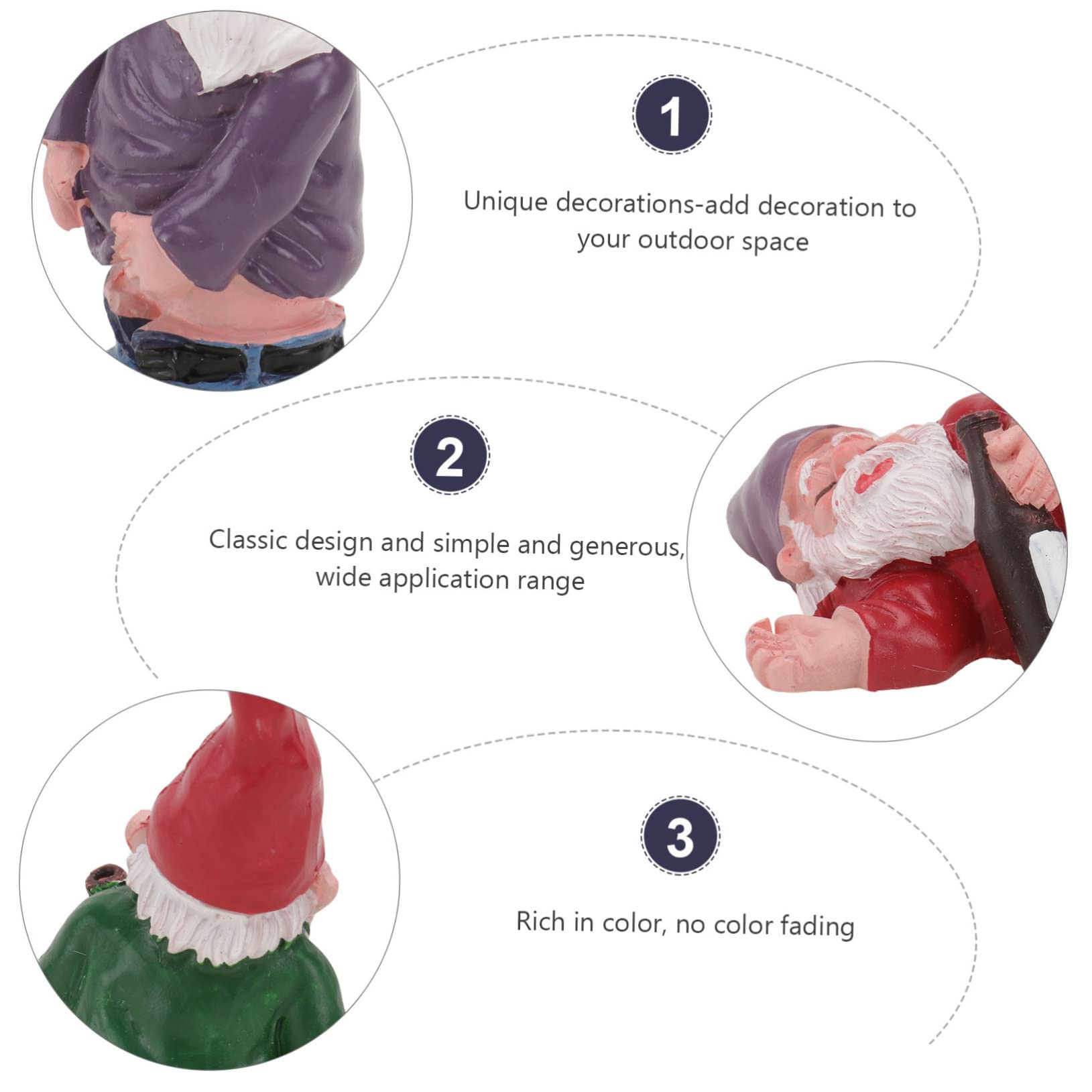 1

Unique decorations-add decoration to your outdoor space

2

Classic design and simple and generous, wide application range

3

Rich in color, no color fading