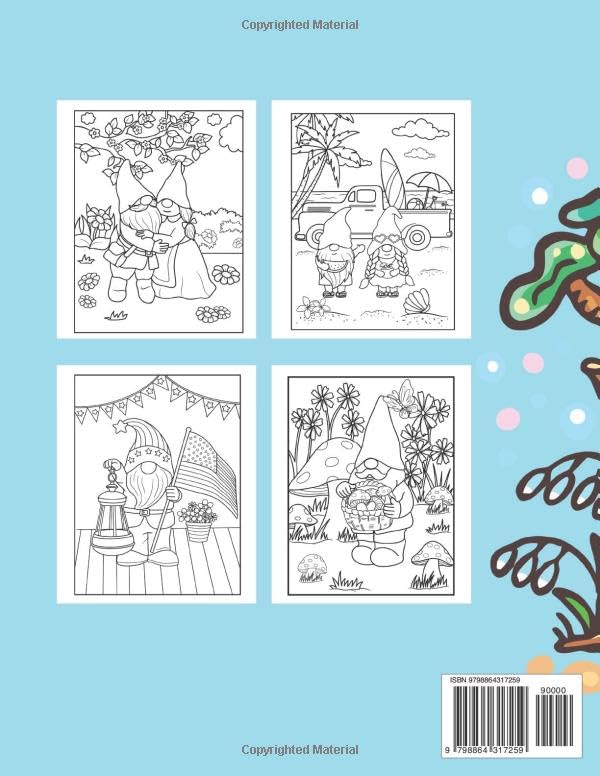 Copyrighted Material

ISBN 9798864317259

90000

9 798864 317259

Copyrighted Material