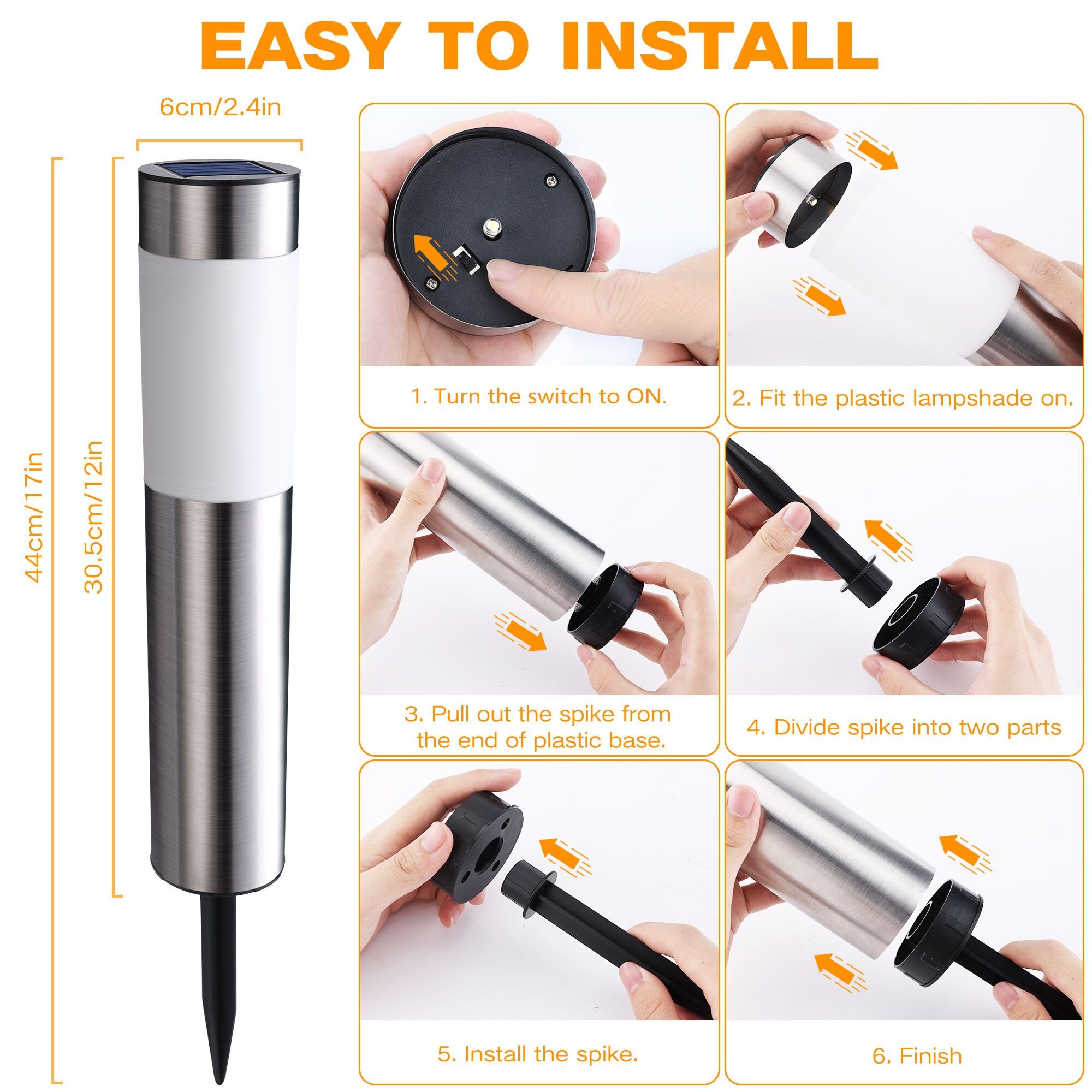 EASY TO INSTALL

6cm/2.4in

44cm/17in

30.5cm/12in

1. Turn the switch to ON.

2. Fit the plastic lampshade on.

3. Pull out the spike from the end of plastic base.

4. Divide spike into two parts

5. Install the spike.

6. Finish